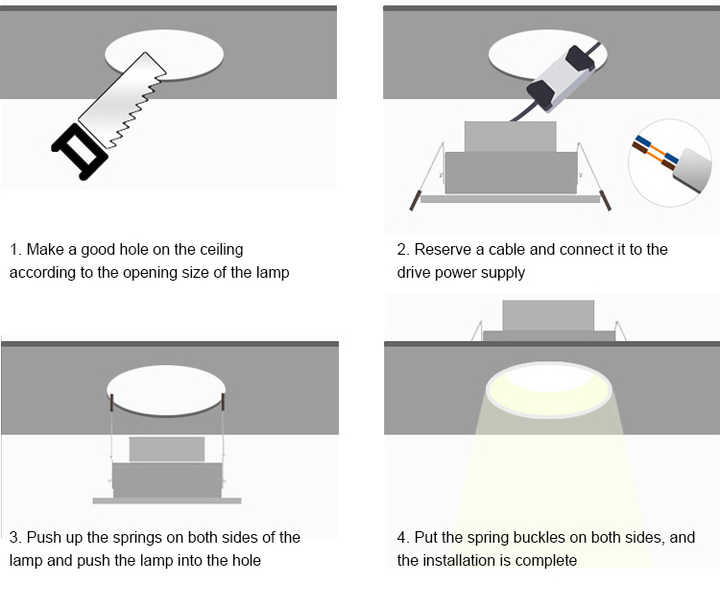 1. Make a good hole on the ceiling according to the opening size of the lamp

2. Reserve a cable and connect it to the drive power supply

3. Push up the springs on both sides of the lamp and push the lamp into the hole

4. Put the spring buckles on both sides, and the installation is complete