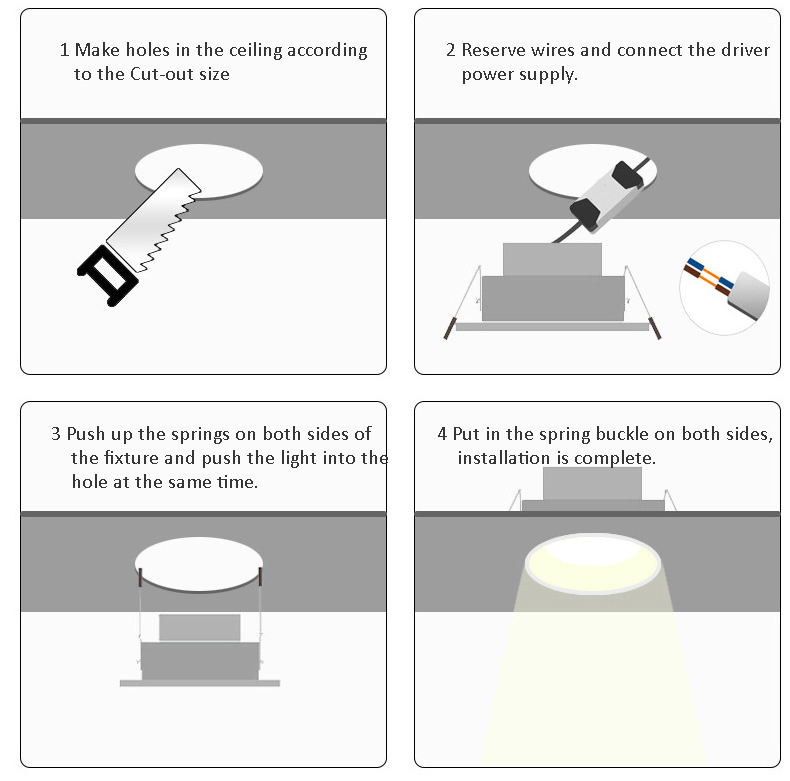 1 Make holes in the ceiling according to the Cut-out size

2 Reserve wires and connect the driver power supply.

3 Push up the springs on both sides of the fixture and push the light into the hole at the same time.

4 Put in the spring buckle on both sides, installation is complete.