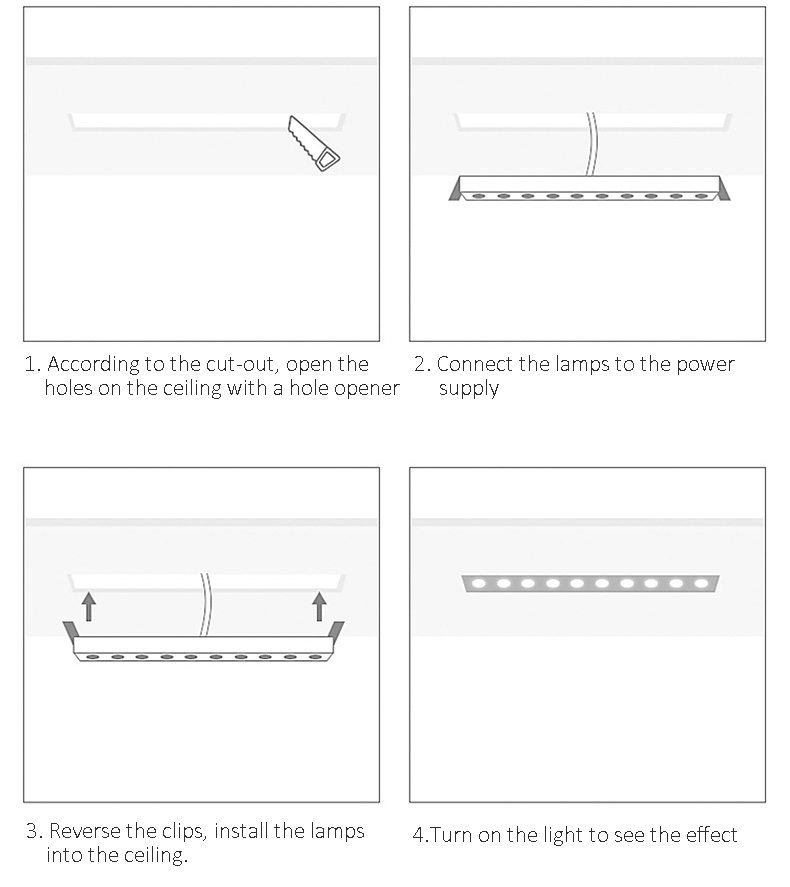 1. According to the cut-out, open the holes on the ceiling with a hole opener

2. Connect the lamps to the power supply

3. Reverse the clips, install the lamps into the ceiling.

4.Turn on the light to see the effect