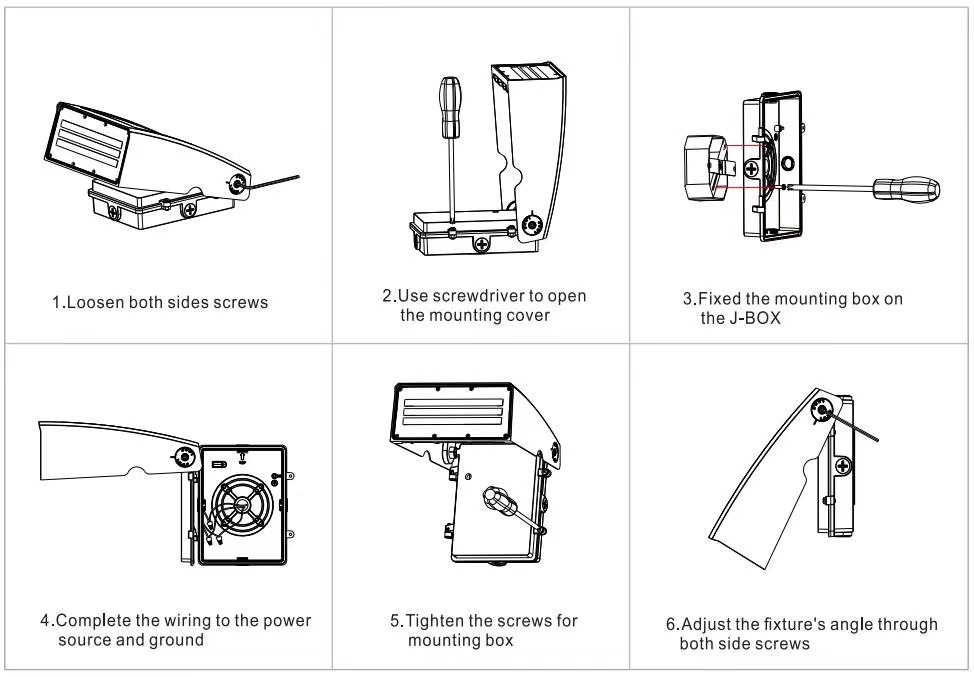 1.Loosen both sides screws

2.Use screwdriver to open the mounting cover

3.Fixed the mounting box on the J-BOX

4.Complete the wiring to the power source and ground

5.Tighten the screws for mounting box

6.Adjust the fixture's angle through both side screws